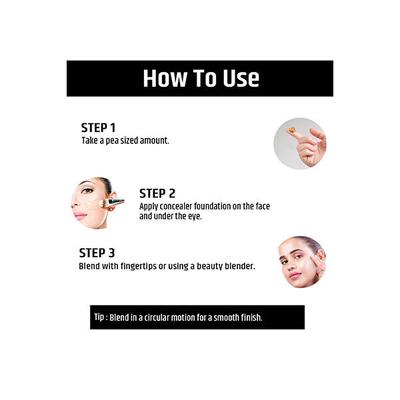 How To Use

STEP 1
Take a pea sized amount.

STEP 2
Apply concealer foundation on the face and under the eye.

STEP 3
Blend with fingertips or using a beauty blender.

Tip : Blend in a circular motion for a smooth finish.