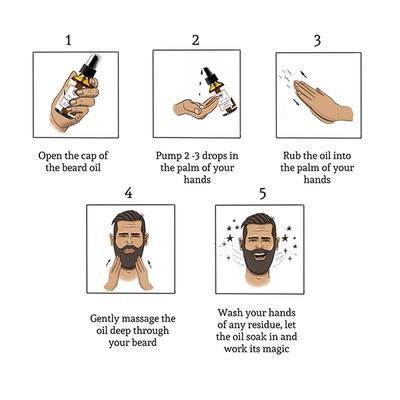 1

Open the cap of the beard oil

2

Pump 2 -3 drops in the palm of your hands

3

Rub the oil into the palm of your hands

4

Gently massage the oil deep through your beard

5

Wash your hands of any residue, let the oil soak in and work its magic