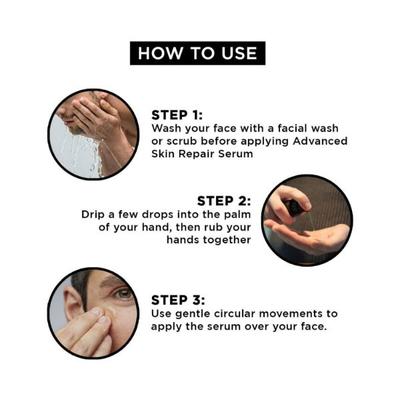 HOW TO USE

STEP 1:
Wash your face with a facial wash or scrub before applying Advanced Skin Repair Serum

STEP 2:
Drip a few drops into the palm of your hand, then rub your hands together

STEP 3:
Use gentle circular movements to apply the serum over your face.