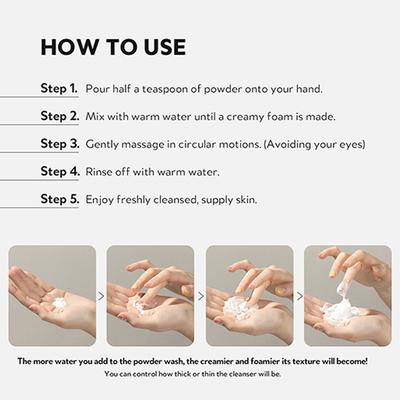 HOW TO USE

Step 1. Pour half a teaspoon of powder onto your hand.

Step 2. Mix with warm water until a creamy foam is made.

Step 3. Gently massage in circular motions. (Avoiding your eyes)

Step 4. Rinse off with warm water.

Step 5. Enjoy freshly cleansed, supply skin.

The more water you add to the powder wash, the creamier and foamier its texture will become!

You can control how thick or thin the cleanser will be.