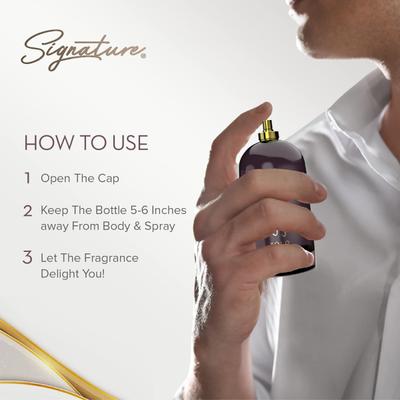 Signature®

HOW TO USE

1 Open The Cap

2 Keep The Bottle 5-6 Inches away From Body & Spray

3 Let The Fragrance Delight You!