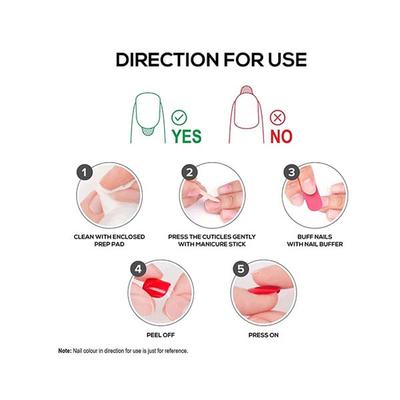 DIRECTION FOR USE

YES

NO

1
CLEAN WITH ENCLOSED PREP PAD

2
PRESS THE CUTICLES GENTLY WITH MANICURE STICK

3
BUFF NAILS WITH NAIL BUFFER

4
PEEL OFF

5
PRESS ON

Note: Nail colour in direction for use is just for reference.