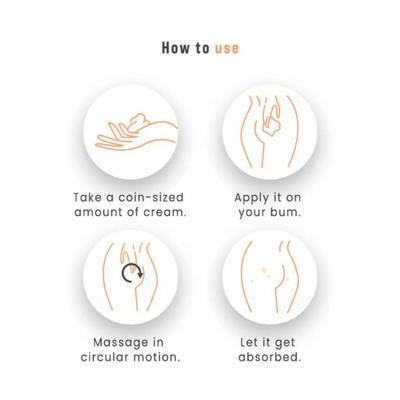 How to use

Take a coin-sized amount of cream.

Apply it on your bum.

Massage in circular motion.

Let it get absorbed.