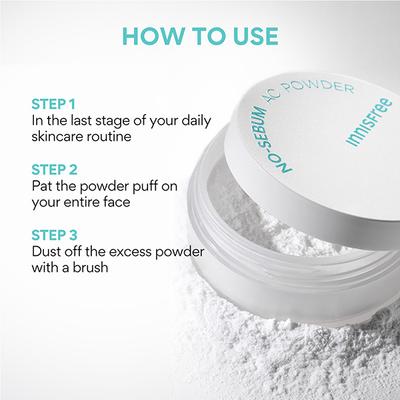 HOW TO USE

STEP 1
In the last stage of your daily skincare routine

STEP 2
Pat the powder puff on your entire face

STEP 3
Dust off the excess powder with a brush

NO-SEBUM AC POWDER
innisfree