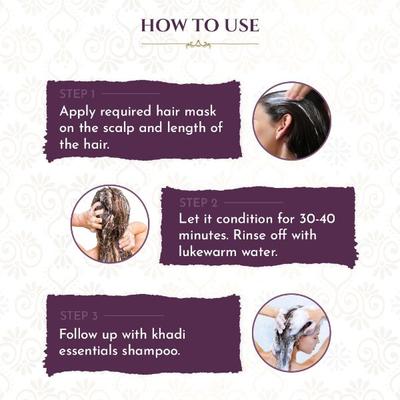 HOW TO USE

STEP 1
Apply required hair mask on the scalp and length of the hair.

STEP 2
Let it condition for 30-40 minutes. Rinse off with lukewarm water.

STEP 3
Follow up with khadi essentials shampoo.