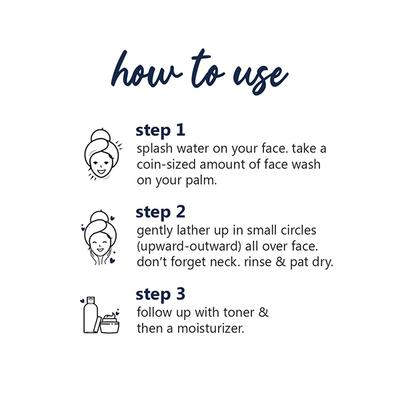 how to use

step 1
splash water on your face. take a coin-sized amount of face wash on your palm.

step 2
gently lather up in small circles (upward-outward) all over face. don't forget neck. rinse & pat dry.

step 3
follow up with toner & then a moisturizer.