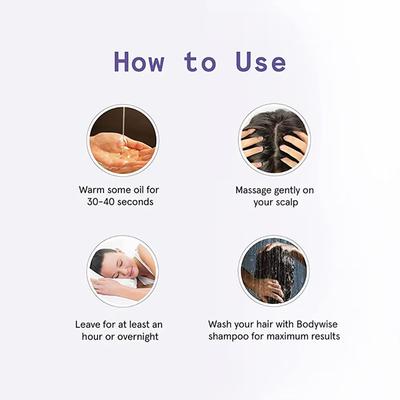 How to Use

Warm some oil for 30-40 seconds

Massage gently on your scalp

Leave for at least an hour or overnight

Wash your hair with Bodywise shampoo for maximum results