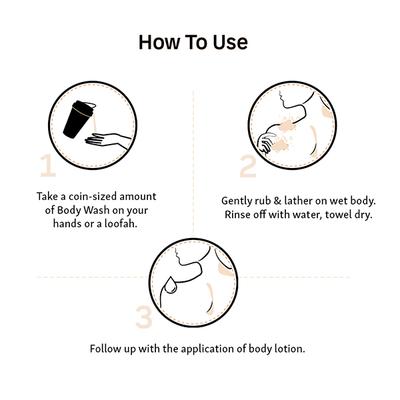 How To Use

1

Take a coin-sized amount of Body Wash on your hands or a loofah.

2

Gently rub & lather on wet body. Rinse off with water, towel dry.

3

Follow up with the application of body lotion.