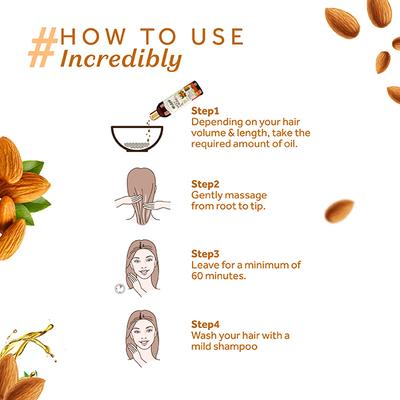 #HOW TO USE
Incredibly

Step1
Depending on your hair volume & length, take the required amount of oil.

Step2
Gently massage from root to tip.

Step3
Leave for a minimum of 60 minutes.

Step4
Wash your hair with a mild shampoo