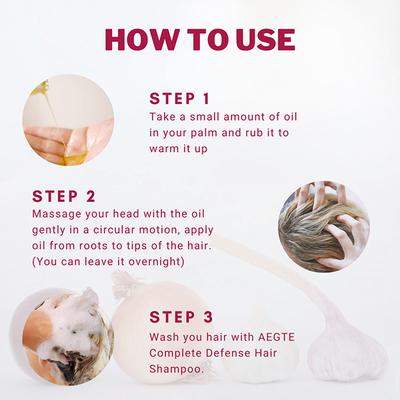 HOW TO USE

STEP 1
Take a small amount of oil in your palm and rub it to warm it up

STEP 2
Massage your head with the oil gently in a circular motion, apply oil from roots to tips of the hair. (You can leave it overnight)

STEP 3
Wash you hair with AEGTE Complete Defense Hair Shampoo.