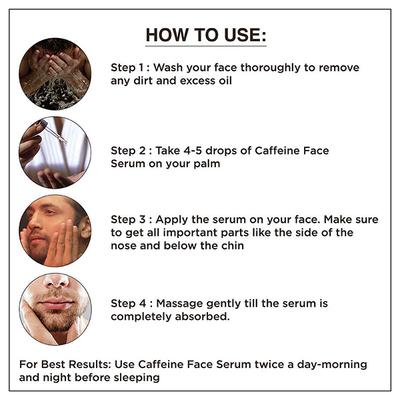 HOW TO USE:

Step 1 : Wash your face thoroughly to remove any dirt and excess oil

Step 2 : Take 4-5 drops of Caffeine Face Serum on your palm

Step 3 : Apply the serum on your face. Make sure to get all important parts like the side of the nose and below the chin

Step 4 : Massage gently till the serum is completely absorbed.

For Best Results: Use Caffeine Face Serum twice a day-morning and night before sleeping