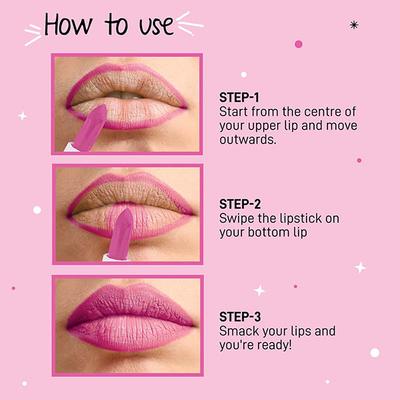 How to use

STEP-1
Start from the centre of your upper lip and move outwards.

STEP-2
Swipe the lipstick on your bottom lip

STEP-3
Smack your lips and you're ready!