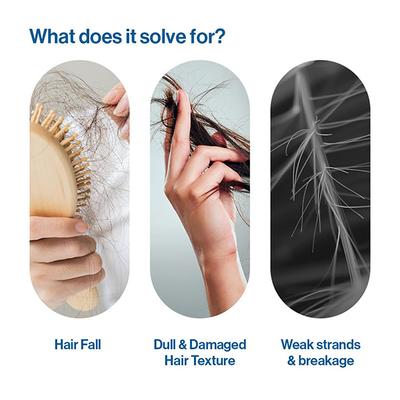 What does it solve for?

Hair Fall

Dull & Damaged Hair Texture

Weak strands & breakage