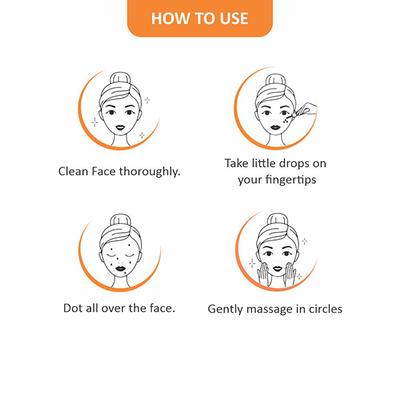 HOW TO USE

Clean Face thoroughly.

Take little drops on your fingertips

Dot all over the face.

Gently massage in circles