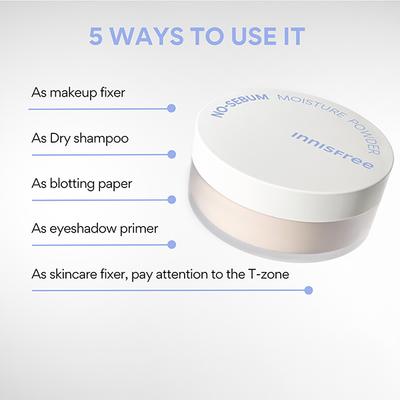 5 WAYS TO USE IT

As makeup fixer

As Dry shampoo

As blotting paper

As eyeshadow primer

As skincare fixer, pay attention to the T-zone

NO-SEBUM MOISTURE POWDER

innisfree