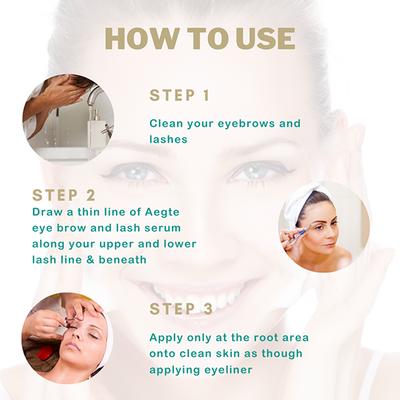 HOW TO USE

STEP 1

Clean your eyebrows and lashes

STEP 2

Draw a thin line of Aegte eye brow and lash serum along your upper and lower lash line & beneath

STEP 3

Apply only at the root area onto clean skin as though applying eyeliner