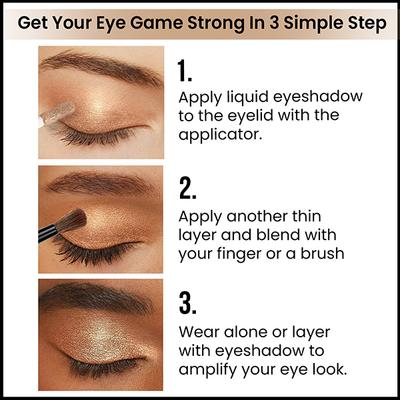 Get Your Eye Game Strong In 3 Simple Step

1.
Apply liquid eyeshadow to the eyelid with the applicator.

2.
Apply another thin layer and blend with your finger or a brush

3.
Wear alone or layer with eyeshadow to amplify your eye look.