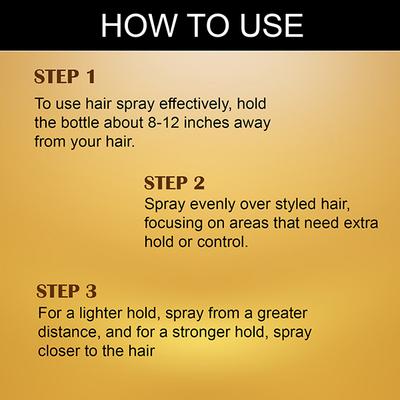 HOW TO USE

STEP 1

To use hair spray effectively, hold the bottle about 8-12 inches away from your hair.

STEP 2

Spray evenly over styled hair, focusing on areas that need extra hold or control.

STEP 3

For a lighter hold, spray from a greater distance, and for a stronger hold, spray closer to the hair