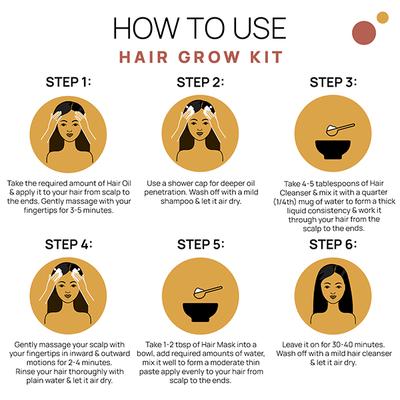 HOW TO USE
HAIR GROW KIT

STEP 1:

Take the required amount of Hair Oil & apply it to your hair from scalp to the ends. Gently massage with your fingertips for 3-5 minutes.

STEP 2:

Use a shower cap for deeper oil penetration. Wash off with a mild shampoo & let it air dry.

STEP 3:

Take 4-5 tablespoons of Hair Cleanser & mix it with a quarter (1/4th) mug of water to form a thick liquid consistency & work it through your hair from the scalp to the ends.

STEP 4:

Gently massage your scalp with your fingertips in inward & outward motions for 2-4 minutes. Rinse your hair thoroughly with plain water & let it air dry.

STEP 5:

Take 1-2 tbsp of Hair Mask into a bowl, add required amounts of water, mix it well to form a moderate thin paste apply evenly to your hair from scalp to the ends.

STEP 6:

Leave it on for 30-40 minutes. Wash off with a mild hair cleanser & let it air dry.