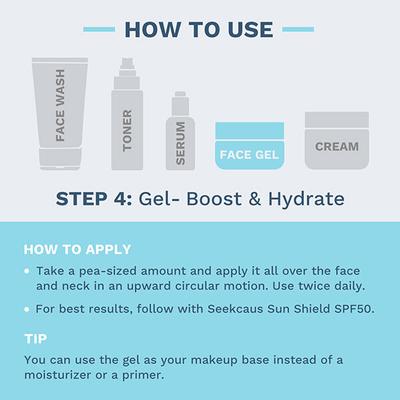 HOW TO USE

FACE WASH

TONER

SERUM

FACE GEL

CREAM

STEP 4: Gel- Boost & Hydrate

HOW TO APPLY

• Take a pea-sized amount and apply it all over the face and neck in an upward circular motion. Use twice daily.

• For best results, follow with Seekcaus Sun Shield SPF50.

TIP

You can use the gel as your makeup base instead of a moisturizer or a primer.