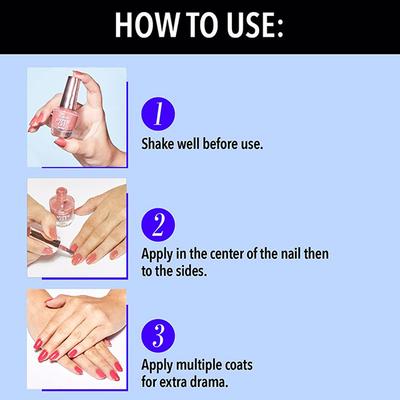 HOW TO USE:

1
Shake well before use.

2
Apply in the center of the nail then to the sides.

3
Apply multiple coats for extra drama.