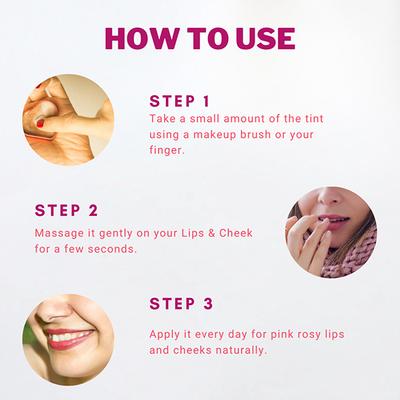 HOW TO USE

STEP 1
Take a small amount of the tint using a makeup brush or your finger.

STEP 2
Massage it gently on your Lips & Cheek for a few seconds.

STEP 3
Apply it every day for pink rosy lips and cheeks naturally.