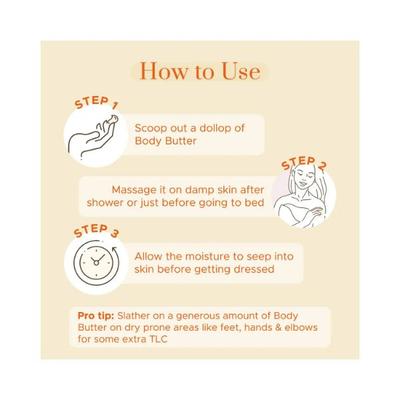 How to Use

STEP 1

Scoop out a dollop of Body Butter

STEP 2

Massage it on damp skin after shower or just before going to bed

STEP 3

Allow the moisture to seep into skin before getting dressed

Pro tip: Slather on a generous amount of Body Butter on dry prone areas like feet, hands & elbows for some extra TLC