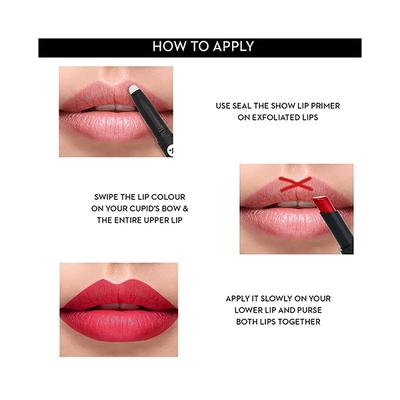 HOW TO APPLY

USE SEAL THE SHOW LIP PRIMER ON EXFOLIATED LIPS

SWIPE THE LIP COLOUR ON YOUR CUPID'S BOW & THE ENTIRE UPPER LIP

APPLY IT SLOWLY ON YOUR LOWER LIP AND PURSE BOTH LIPS TOGETHER