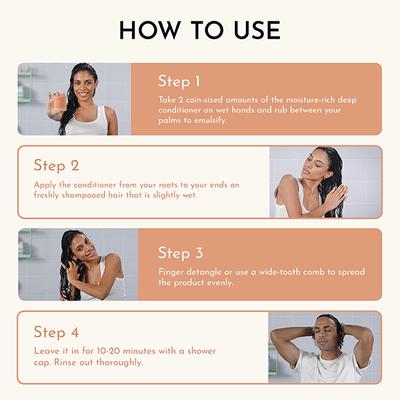 HOW TO USE

Step 1

Take 2 coin-sized amounts of the moisture-rich deep conditioner on wet hands and rub between your palms to emulsify.

Step 2

Apply the conditioner from your roots to your ends on freshly shampooed hair that is slightly wet.

Step 3

Finger detangle or use a wide-tooth comb to spread the product evenly.

Step 4

Leave it in for 10-20 minutes with a shower cap. Rinse out thoroughly.