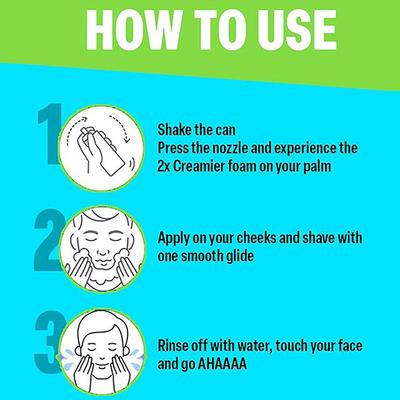 HOW TO USE

1

Shake the can
Press the nozzle and experience the 2x Creamier foam on your palm

2

Apply on your cheeks and shave with one smooth glide

3

Rinse off with water, touch your face and go AHAAAA