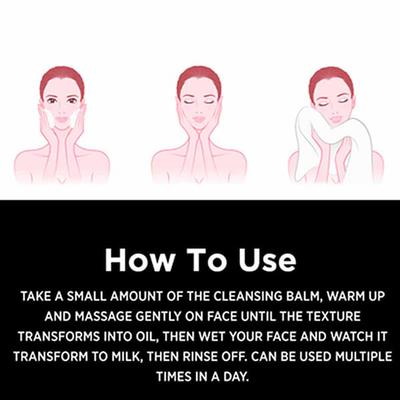 How To Use

TAKE A SMALL AMOUNT OF THE CLEANSING BALM, WARM UP AND MASSAGE GENTLY ON FACE UNTIL THE TEXTURE TRANSFORMS INTO OIL, THEN WET YOUR FACE AND WATCH IT TRANSFORM TO MILK, THEN RINSE OFF. CAN BE USED MULTIPLE TIMES IN A DAY.