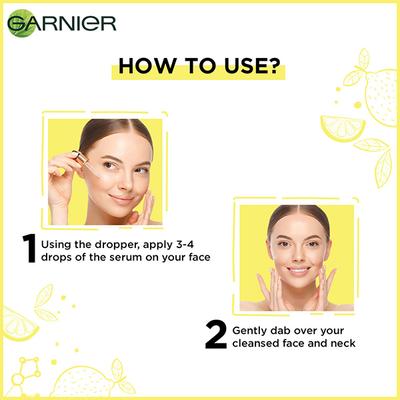 GARNIER

HOW TO USE?

1 Using the dropper, apply 3-4 drops of the serum on your face

2 Gently dab over your cleansed face and neck