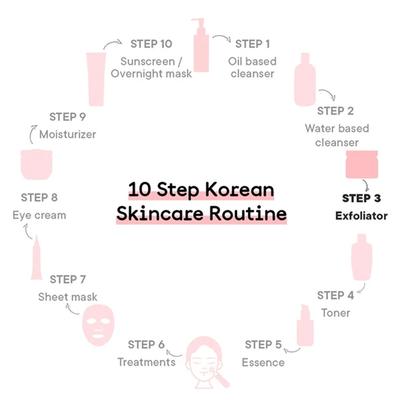 10 Step Korean Skincare Routine

STEP 1
Oil based cleanser

STEP 2
Water based cleanser

STEP 3
Exfoliator

STEP 4
Toner

STEP 5
Essence

STEP 6
Treatments

STEP 7
Sheet mask

STEP 8
Eye cream

STEP 9
Moisturizer

STEP 10
Sunscreen / Overnight mask