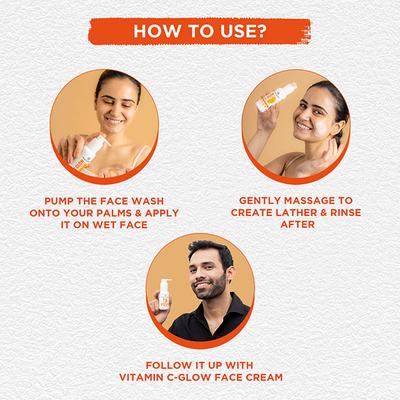 HOW TO USE?

PUMP THE FACE WASH ONTO YOUR PALMS & APPLY IT ON WET FACE

GENTLY MASSAGE TO CREATE LATHER & RINSE AFTER

FOLLOW IT UP WITH VITAMIN C-GLOW FACE CREAM