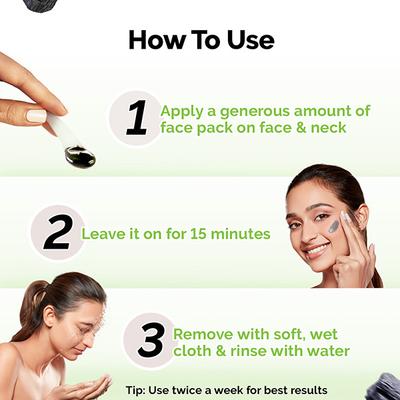 How To Use

1 Apply a generous amount of face pack on face & neck

2 Leave it on for 15 minutes

3 Remove with soft, wet cloth & rinse with water

Tip: Use twice a week for best results