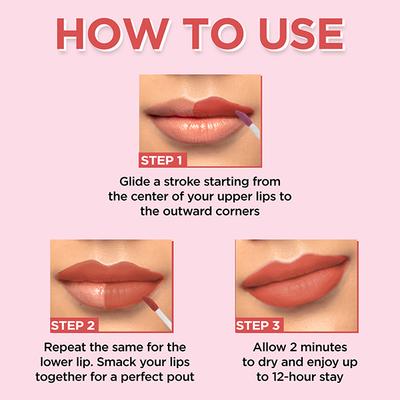 HOW TO USE

STEP 1

Glide a stroke starting from the center of your upper lips to the outward corners

STEP 2

Repeat the same for the lower lip. Smack your lips together for a perfect pout

STEP 3

Allow 2 minutes to dry and enjoy up to 12-hour stay