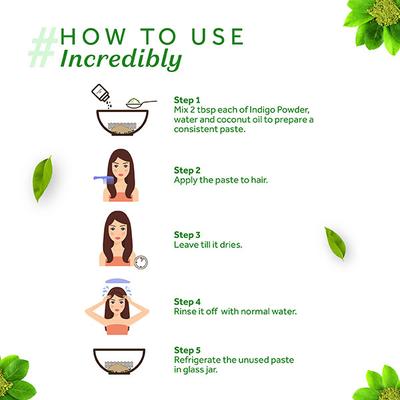 #HOW TO USE
Incredibly

Step 1
Mix 2 tbsp each of Indigo Powder, water and coconut oil to prepare a consistent paste.

Step 2
Apply the paste to hair.

Step 3
Leave till it dries.

Step 4
Rinse it off with normal water.

Step 5
Refrigerate the unused paste in glass jar.