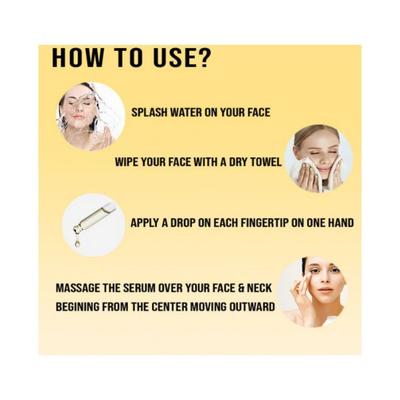 HOW TO USE?

SPLASH WATER ON YOUR FACE

WIPE YOUR FACE WITH A DRY TOWEL

APPLY A DROP ON EACH FINGERTIP ON ONE HAND

MASSAGE THE SERUM OVER YOUR FACE & NECK BEGINING FROM THE CENTER MOVING OUTWARD