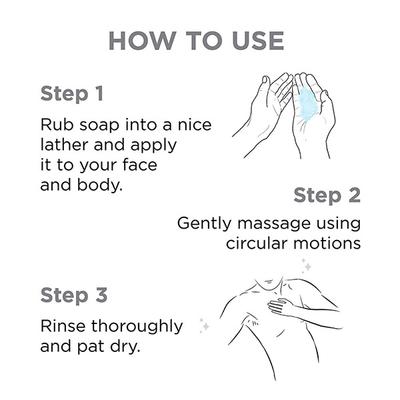 HOW TO USE

Step 1

Rub soap into a nice lather and apply it to your face and body.

Step 2

Gently massage using circular motions

Step 3

Rinse thoroughly and pat dry.