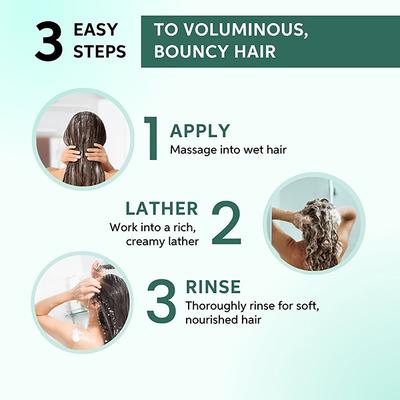 3 EASY STEPS TO VOLUMINOUS, BOUNCY HAIR

1 APPLY
Massage into wet hair

LATHER 2
Work into a rich, creamy lather

3 RINSE
Thoroughly rinse for soft, nourished hair