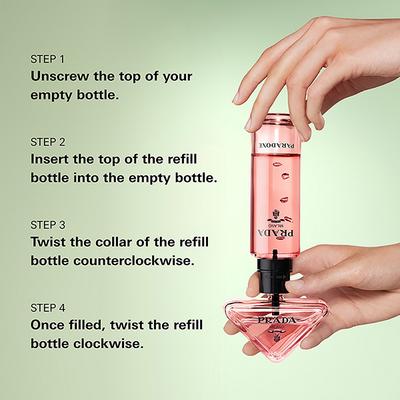 STEP 1
Unscrew the top of your empty bottle.

STEP 2
Insert the top of the refill bottle into the empty bottle.

STEP 3
Twist the collar of the refill bottle counterclockwise.

STEP 4
Once filled, twist the refill bottle clockwise.

PARADOXE

PRADA
MILANO

PRADA