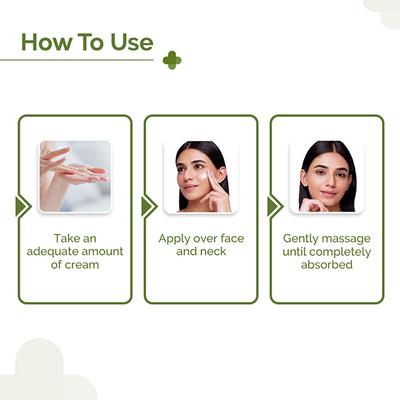 How To Use

Take an adequate amount of cream

Apply over face and neck

Gently massage until completely absorbed