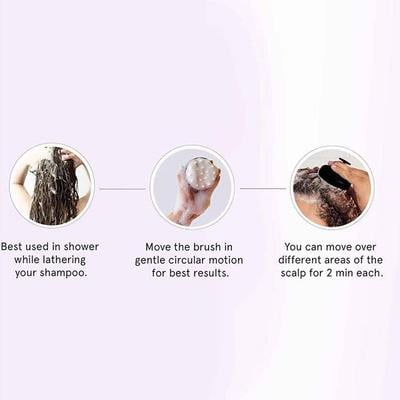 Best used in shower while lathering your shampoo.

Move the brush in gentle circular motion for best results.

You can move over different areas of the scalp for 2 min each.