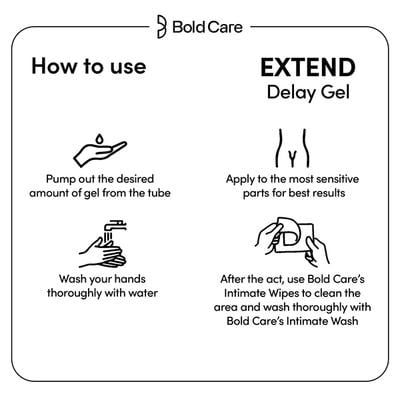 Bold Care

How to use

EXTEND
Delay Gel

Pump out the desired amount of gel from the tube

Apply to the most sensitive parts for best results

Wash your hands thoroughly with water

After the act, use Bold Care's Intimate Wipes to clean the area and wash thoroughly with Bold Care's Intimate Wash