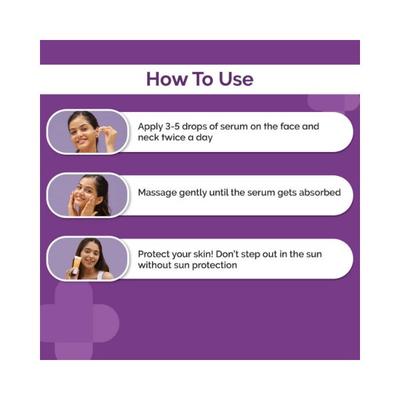 How To Use

Apply 3-5 drops of serum on the face and neck twice a day

Massage gently until the serum gets absorbed

Protect your skin! Don't step out in the sun without sun protection