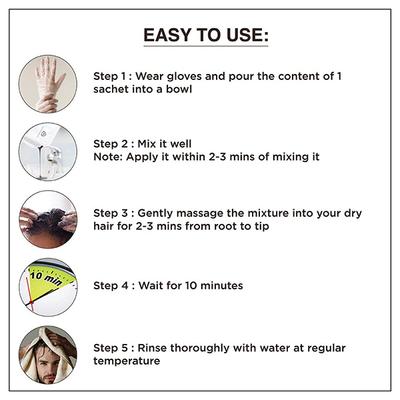 EASY TO USE:

Step 1 : Wear gloves and pour the content of 1 sachet into a bowl

Step 2 : Mix it well
Note: Apply it within 2-3 mins of mixing it

Step 3 : Gently massage the mixture into your dry hair for 2-3 mins from root to tip

10 min

Step 4 : Wait for 10 minutes

Step 5 : Rinse thoroughly with water at regular temperature