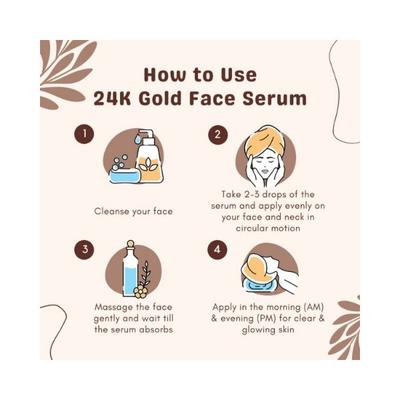 How to Use
24K Gold Face Serum

1

Cleanse your face

2

Take 2-3 drops of the serum and apply evenly on your face and neck in circular motion

3

Massage the face gently and wait till the serum absorbs

4

Apply in the morning (AM) & evening (PM) for clear & glowing skin