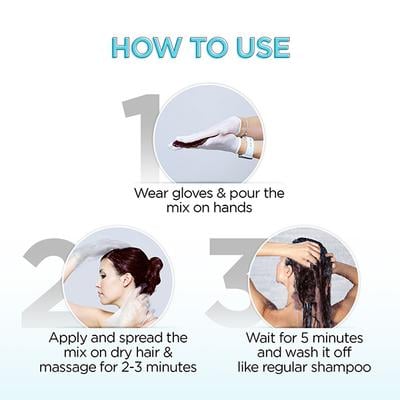 HOW TO USE

1

Wear gloves & pour the mix on hands

2

Apply and spread the mix on dry hair & massage for 2-3 minutes

3

Wait for 5 minutes and wash it off like regular shampoo