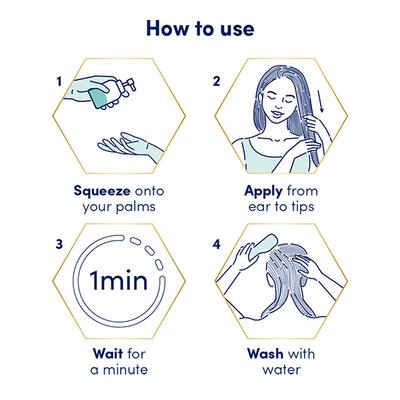 How to use

1

Squeeze onto your palms

2

Apply from ear to tips

3

1min

Wait for a minute

4

Wash with water