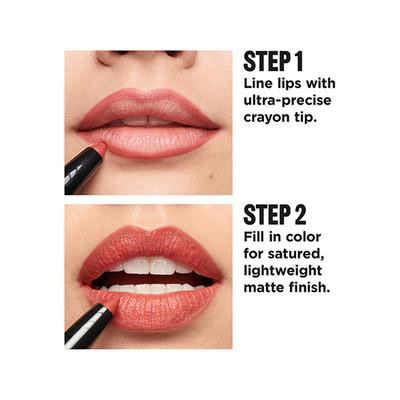 STEP 1
Line lips with ultra-precise crayon tip.

STEP 2
Fill in color for satured, lightweight matte finish.